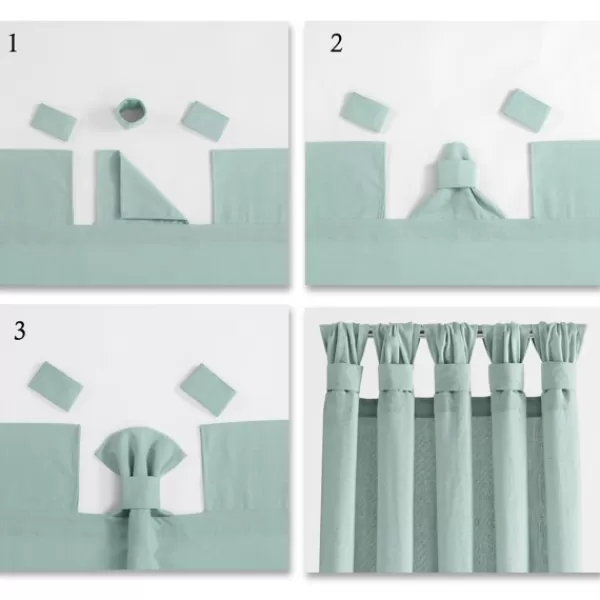 1

2

3