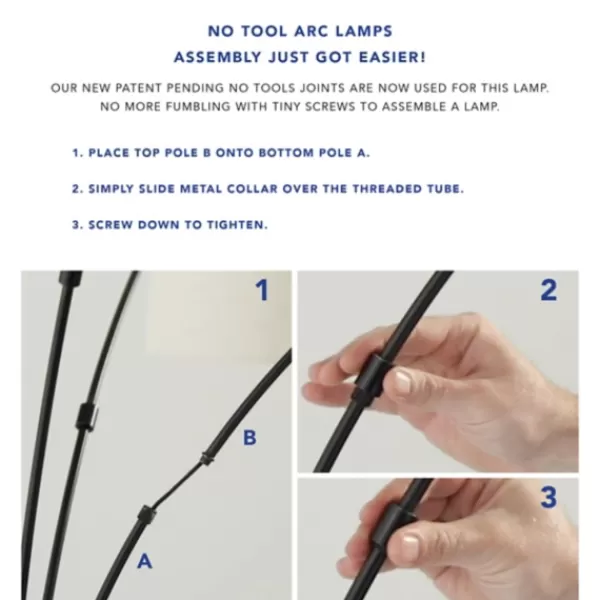 NO TOOL ARC LAMPS
ASSEMBLY JUST GOT EASIER!

OUR NEW PATENT PENDING NO TOOLS JOINTS ARE NOW USED FOR THIS LAMP. NO MORE FUMBLING WITH TINY SCREWS TO ASSEMBLE A LAMP.

1. PLACE TOP POLE B ONTO BOTTOM POLE A.

2. SIMPLY SLIDE METAL COLLAR OVER THE THREADED TUBE.

3. SCREW DOWN TO TIGHTEN.

1

B

A

2

3